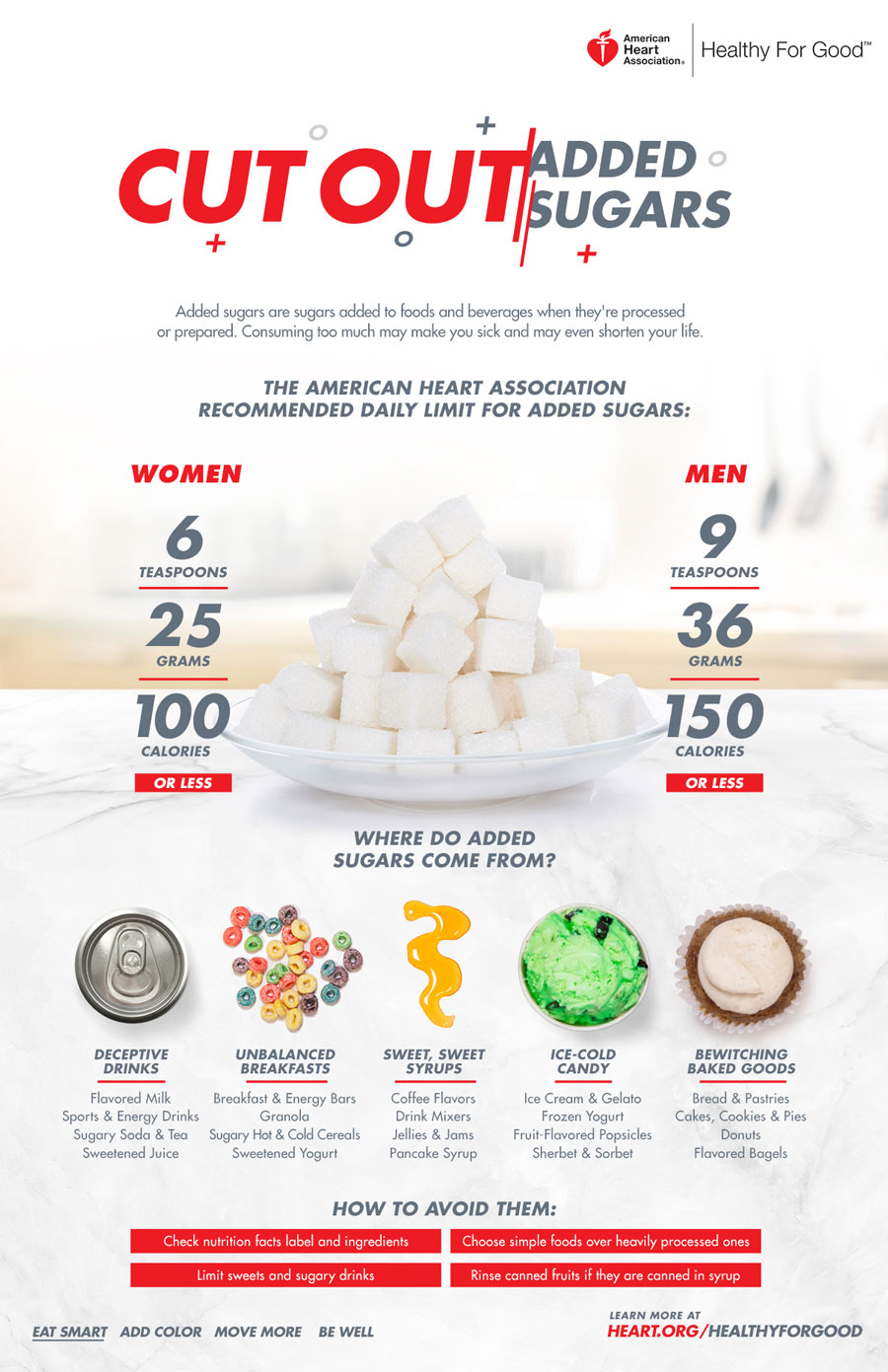 American Heart Association® | Healthy For Good™

CUT OUT ADDED SUGARS

Added sugars are sugars added to foods and beverages when they're processed or prepared. Consuming too much may make you sick and may even shorten your life.

THE AMERICAN HEART ASSOCIATION RECOMMENDED DAILY LIMIT FOR ADDED SUGARS:

WOMEN

6 TEASPOONS

25 GRAMS

100 CALORIES

OR LESS

MEN

9 TEASPOONS

36 GRAMS

150 CALORIES

OR LESS

WHERE DO ADDED SUGARS COME FROM?

DECEPTIVE DRINKS
Flavored Milk
Sports & Energy Drinks
Sugary Soda & Tea
Sweetened Juice

UNBALANCED BREAKFASTS
Breakfast & Energy Bars
Granola
Sugary Hot & Cold Cereals
Sweetened Yogurt

SWEET, SWEET SYRUPS
Coffee Flavors
Drink Mixers
Jellies & Jams
Pancake Syrup

ICE-COLD CANDY
Ice Cream & Gelato
Frozen Yogurt
Fruit-Flavored Popsicles
Sherbet & Sorbet

BEWITCHING BAKED GOODS
Bread & Pastries
Cakes, Cookies & Pies
Donuts
Flavored Bagels

HOW TO AVOID THEM:

Check nutrition facts label and ingredients

Choose simple foods over heavily processed ones

Limit sweets and sugary drinks

Rinse canned fruits if they are canned in syrup

EAT SMART ADD COLOR MOVE MORE BE WELL

LEARN MORE AT HEART.ORG/HEALTHYFORGOOD